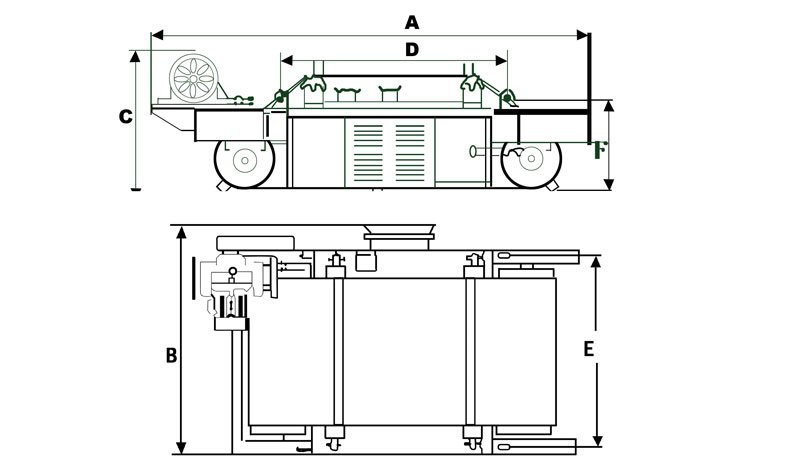 A
D
C
F
B
E