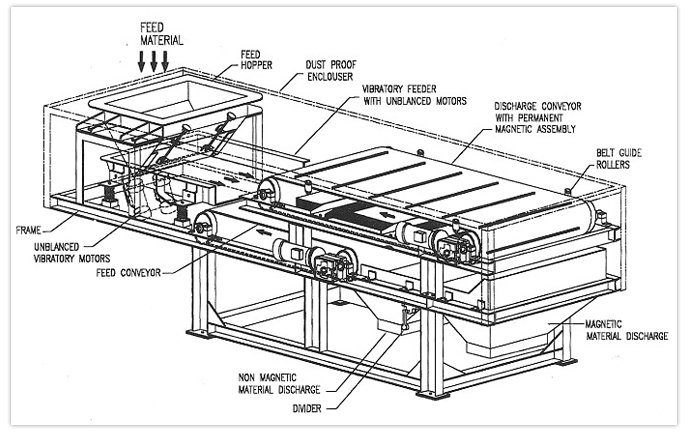 FEED MATERIAL

FEED HOPPER

DUST PROOF ENCLOUSER

VIBRATORY FEEDER WITH UNBLANCED MOTORS

DISCHARGE CONVEYOR WITH PERMANENT MAGNETIC ASSEMBLY

BELT GUIDE ROLLERS

FRAME

UNBLANCED VIBRATORY MOTORS

FEED CONVEYOR

MAGNETIC MATERIAL DISCHARGE

NON MAGNETIC MATERIAL DISCHARGE

DIVIDER